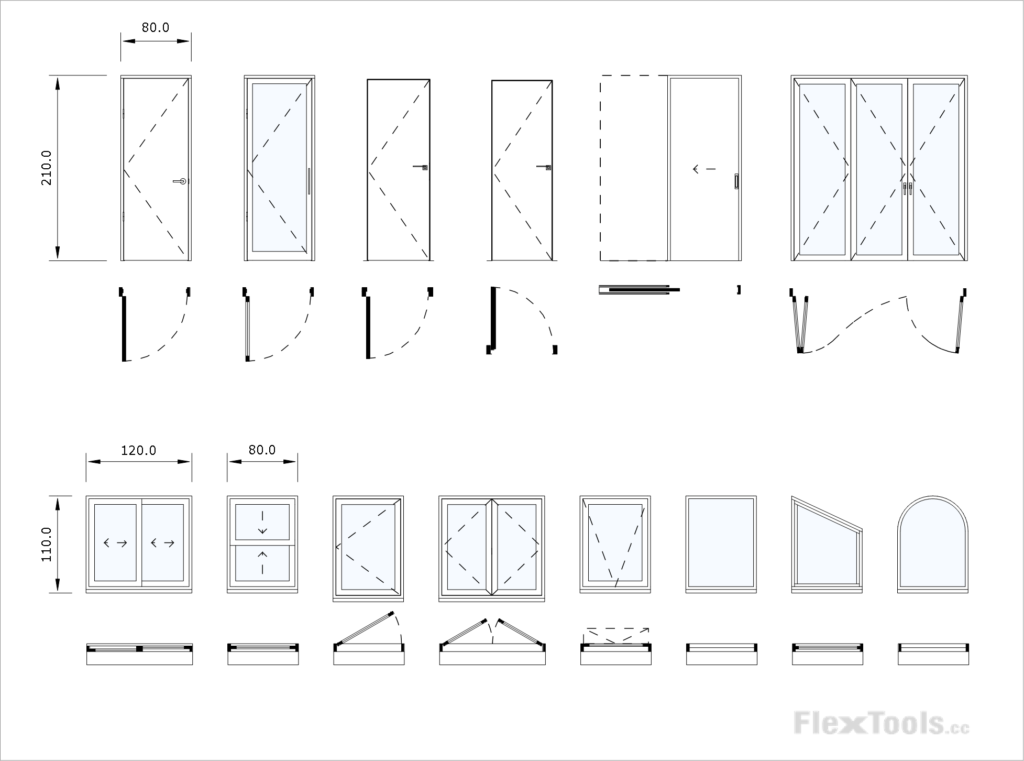 80.0

210.0

120.0

80.0

110.0

FlexTools.cc