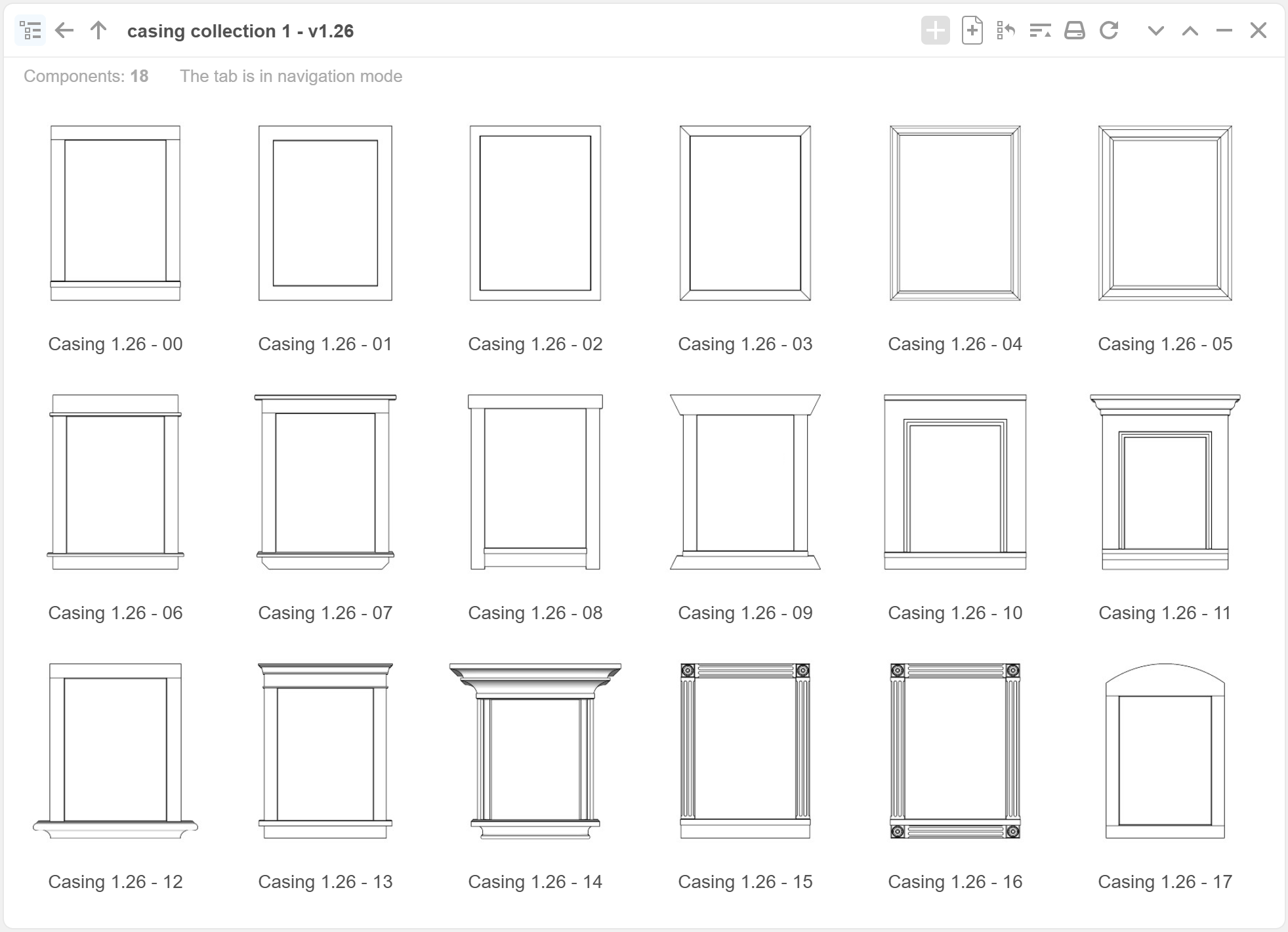 casing collection 1 - v1.26

Components: 18 The tab is in navigation mode

Casing 1.26 - 00
Casing 1.26 - 01
Casing 1.26 - 02
Casing 1.26 - 03
Casing 1.26 - 04
Casing 1.26 - 05
Casing 1.26 - 06
Casing 1.26 - 07
Casing 1.26 - 08
Casing 1.26 - 09
Casing 1.26 - 10
Casing 1.26 - 11
Casing 1.26 - 12
Casing 1.26 - 13
Casing 1.26 - 14
Casing 1.26 - 15
Casing 1.26 - 16
Casing 1.26 - 17